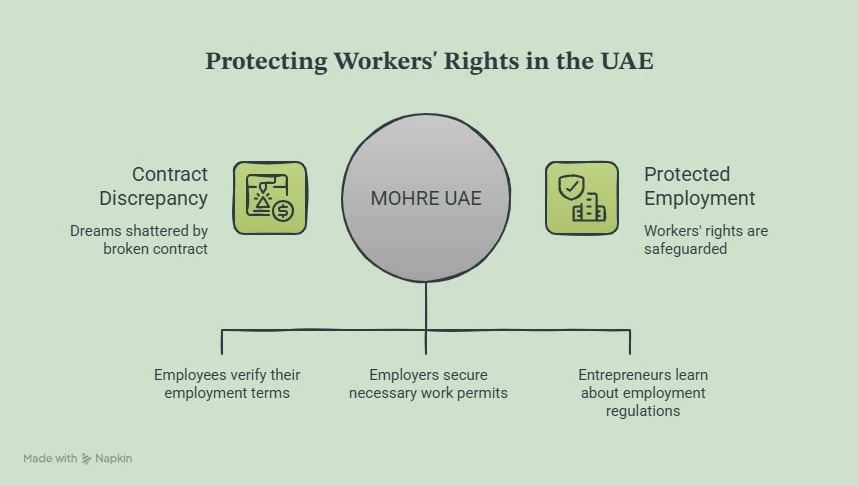 Protecting Workers' Rights in the UAE

Contract Discrepancy

Dreams shattered by broken contract

MOHRE UAE

Protected Employment

Workers' rights are safeguarded

Employees verify their employment terms

Employers secure necessary work permits

Entrepreneurs learn about employment regulations

Made with Napkin